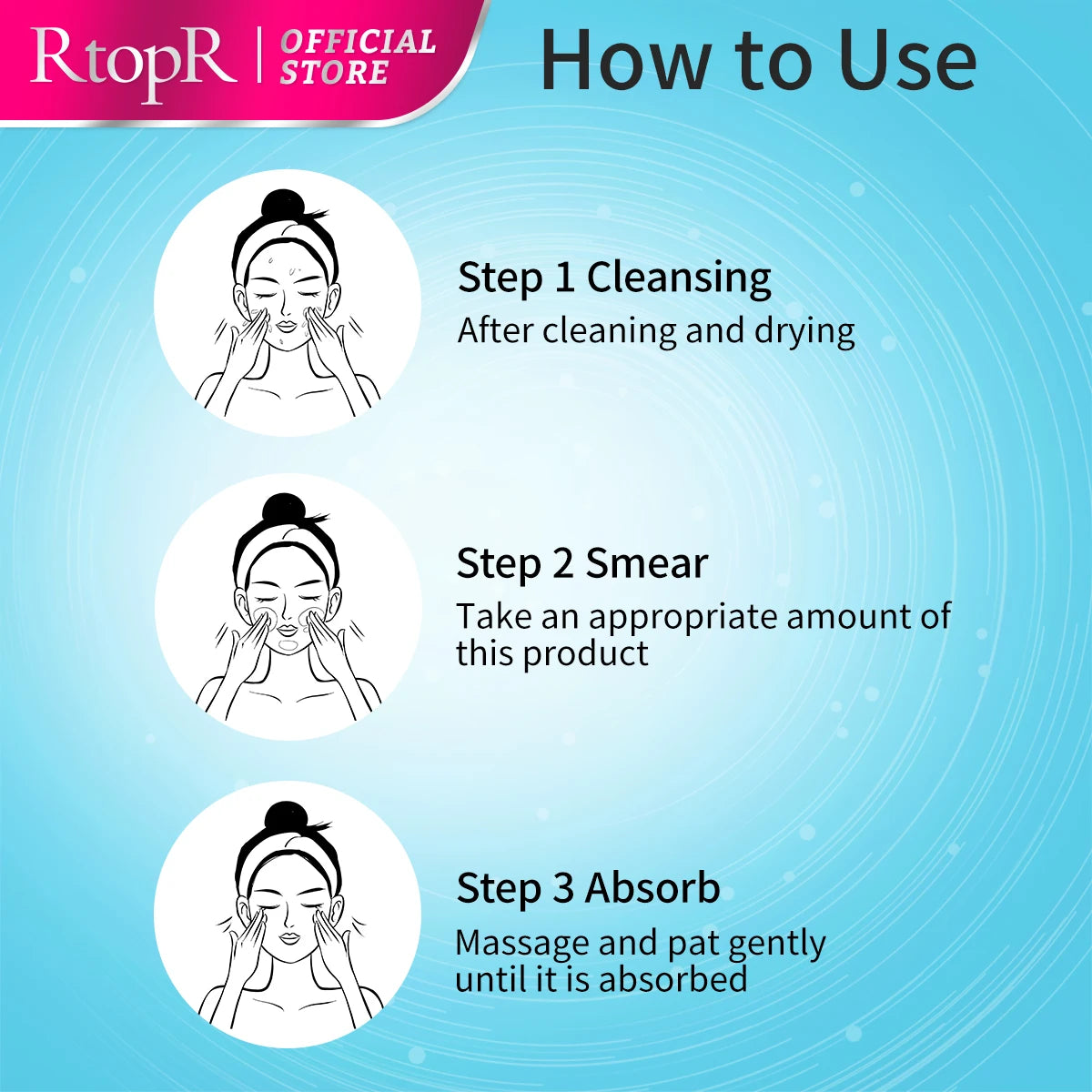 RtopR | OFFICIAL STORE

How to Use

Step 1 Cleansing
After cleaning and drying

Step 2 Smear
Take an appropriate amount of this product

Step 3 Absorb
Massage and pat gently until it is absorbed