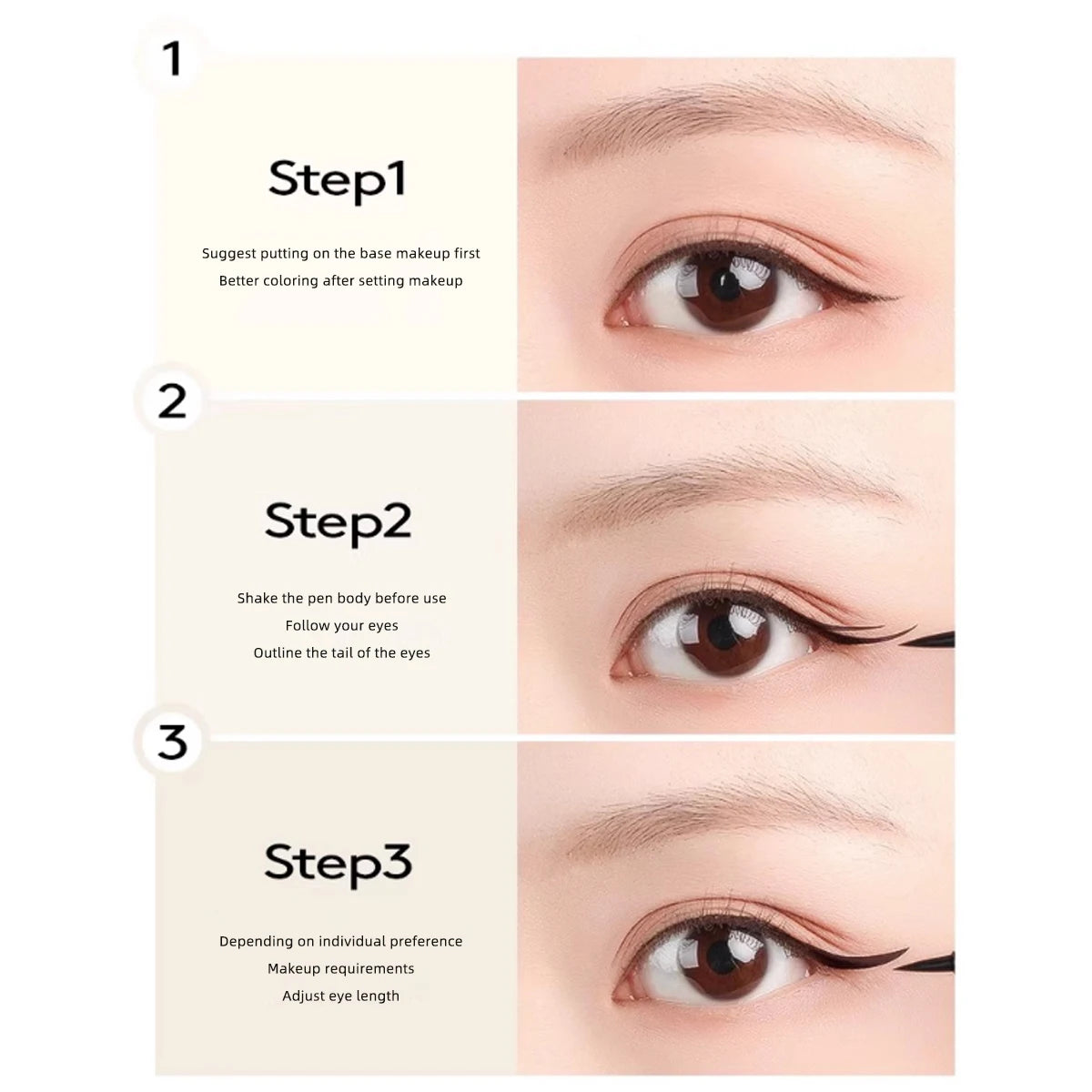 1

Step1

Suggest putting on the base makeup first
Better coloring after setting makeup

2

Step2

Shake the pen body before use
Follow your eyes
Outline the tail of the eyes

3

Step3

Depending on individual preference
Makeup requirements
Adjust eye length